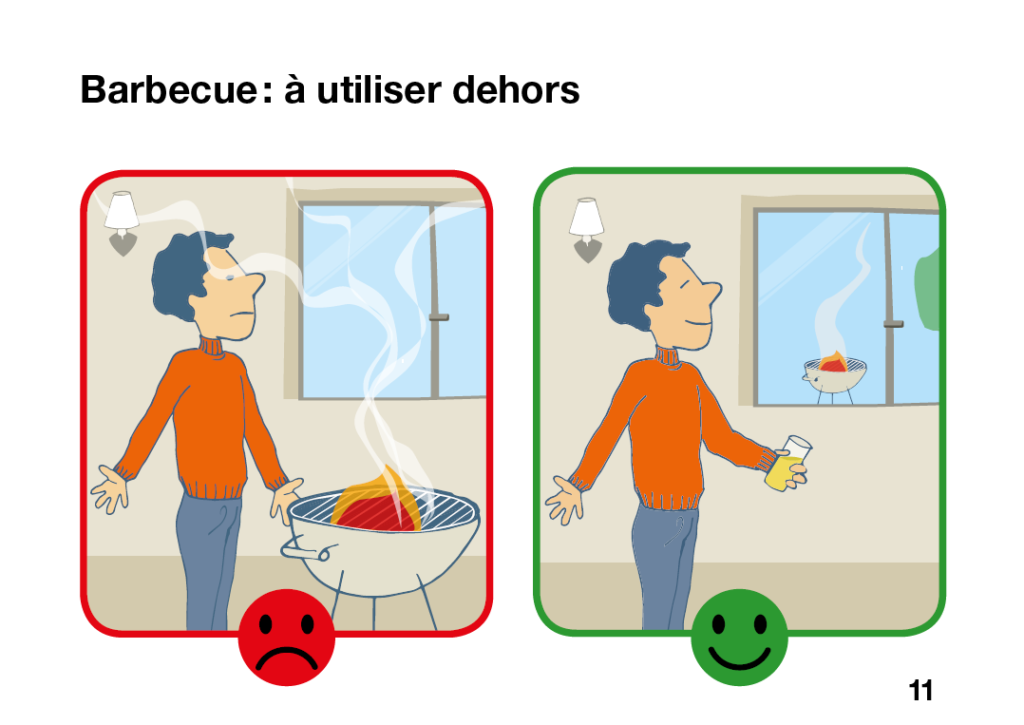 Barbecue : à utiliser dehors

11