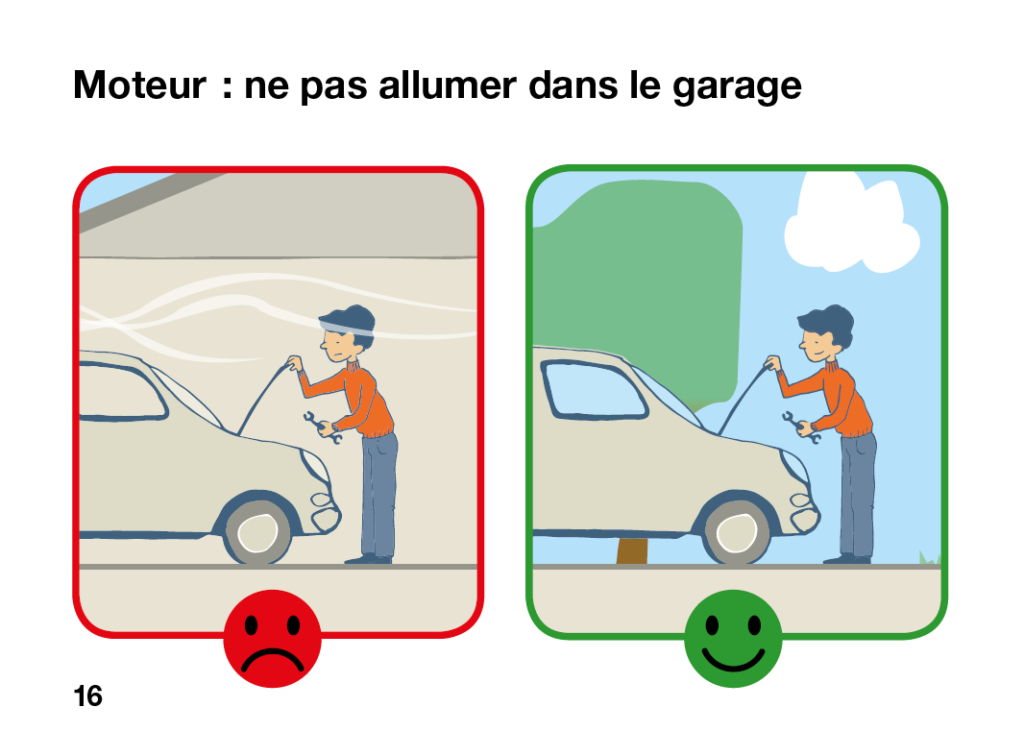 Moteur : ne pas allumer dans le garage

16